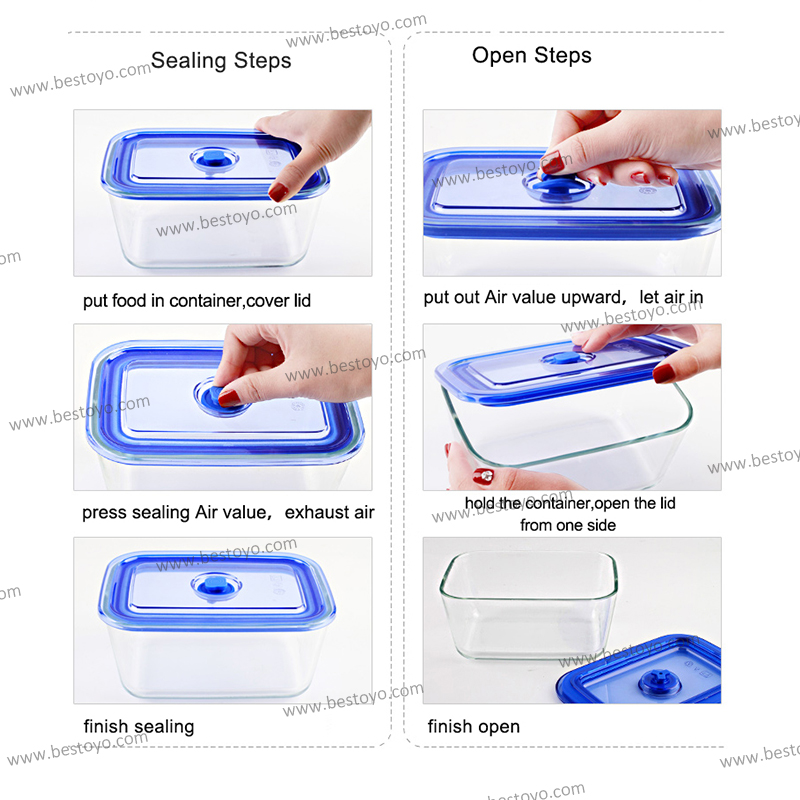 Sealing Steps

put food in container,cover lid

press sealing Air value, exhaust air

finish sealing

Open Steps

put out Air value upward, let air in

hold the container,open the lid from one side

finish open

www.bestoyo.com